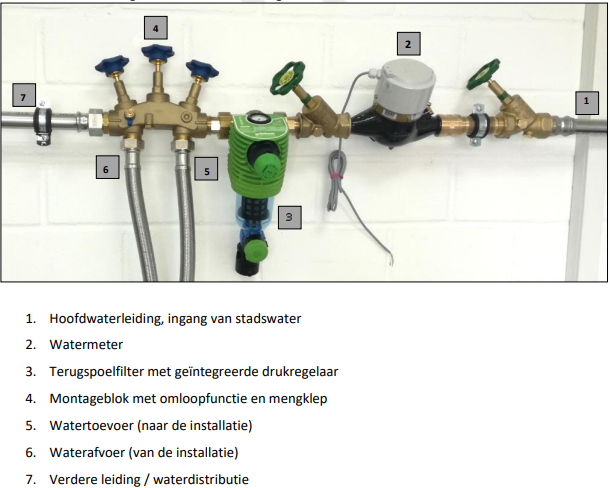 4

2

7

1

6

5

3

1. Hoofdwaterleiding, ingang van stadswater
2. Watermeter
3. Terugspoelfilter met geïntegreerde drukregelaar
4. Montageblok met omloopfunctie en mengklep
5. Watertoevoer (naar de installatie)
6. Waterafvoer (van de installatie)
7. Verdere leiding / waterdistributie